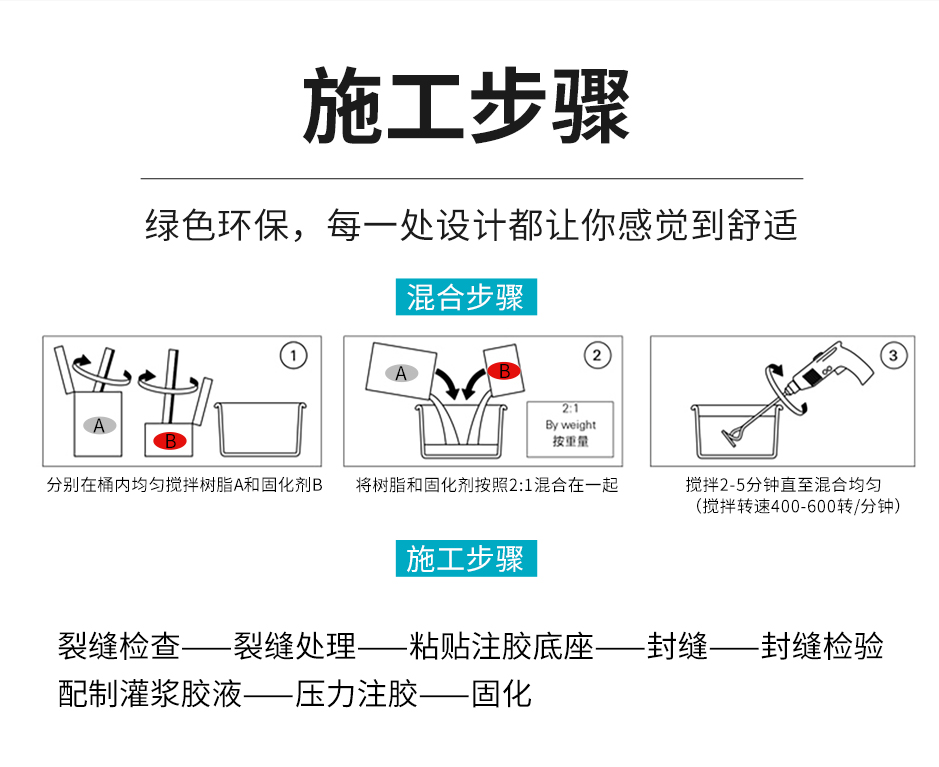 施工步骤

绿色环保，每一处设计都让你感觉到舒适

混合步骤

①
A
B
分别在桶内均匀搅拌树脂A和固化剂B

②
A
B
2:1
By weight
按重量
将树脂和固化剂按照2:1混合在一起

③
搅拌2-5分钟直至混合均匀
（搅拌转速400-600转/分钟）

施工步骤

裂缝检查——裂缝处理——粘贴注胶底座——封缝——封缝检验
配制灌浆胶液——压力注胶——固化